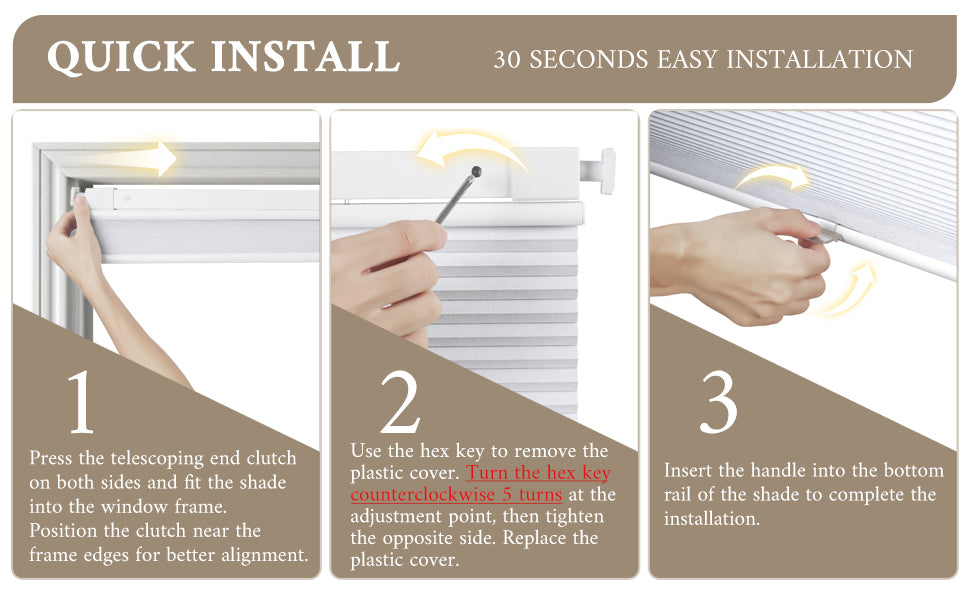 QUICK INSTALL

30 SECONDS EASY INSTALLATION

1

Press the telescoping end clutch on both sides and fit the shade into the window frame. Position the clutch near the frame edges for better alignment.

2

Use the hex key to remove the plastic cover. Turn the hex key counterclockwise 5 turns at the adjustment point, then tighten the opposite side. Replace the plastic cover.

3

Insert the handle into the bottom rail of the shade to complete the installation.