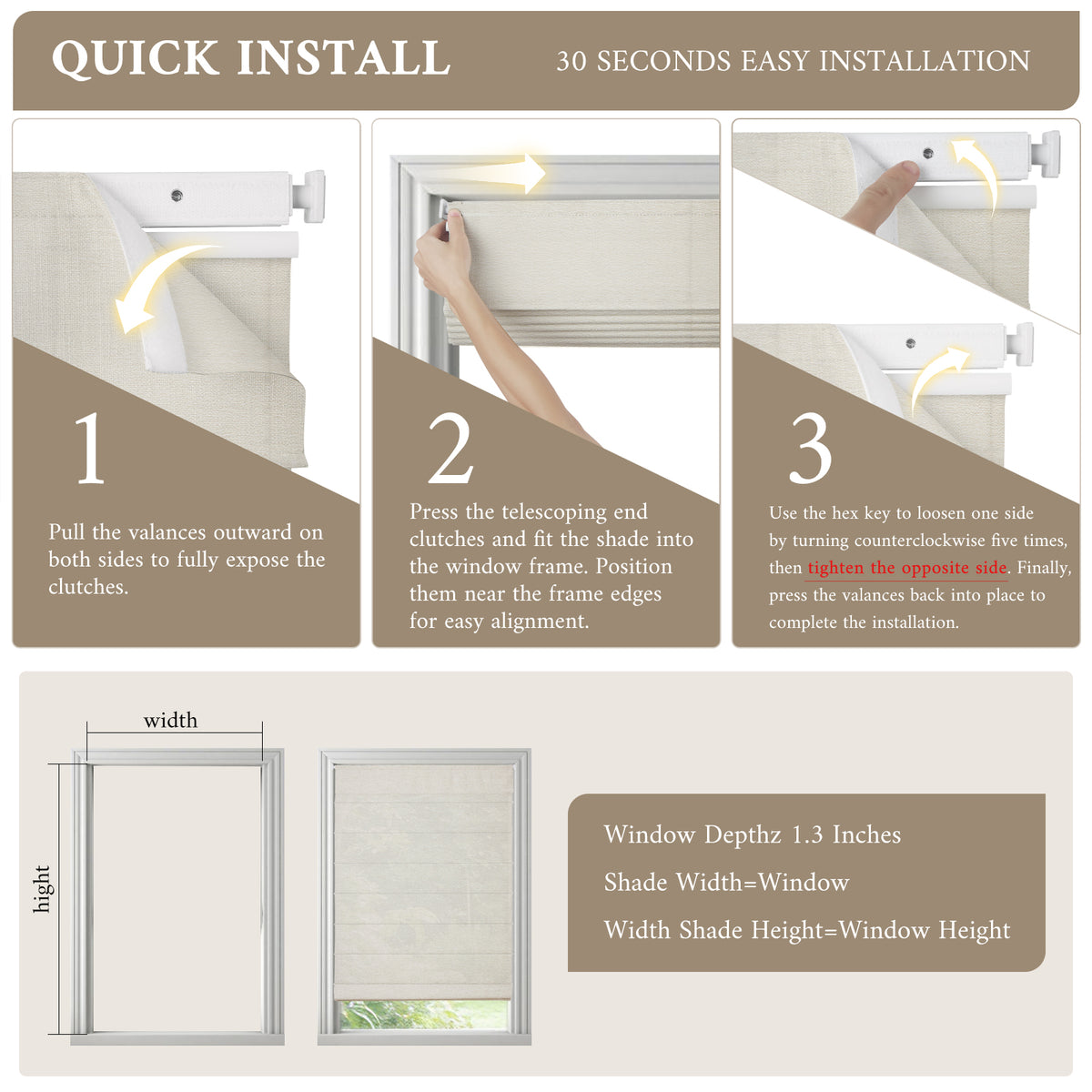 QUICK INSTALL

30 SECONDS EASY INSTALLATION

1

Pull the valances outward on both sides to fully expose the clutches.

2

Press the telescoping end clutches and fit the shade into the window frame. Position them near the frame edges for easy alignment.

3

Use the hex key to loosen one side by turning counterclockwise five times, then tighten the opposite side. Finally, press the valances back into place to complete the installation.

width

hight

Window Depthz 1.3 Inches

Shade Width=Window

Width Shade Height=Window Height