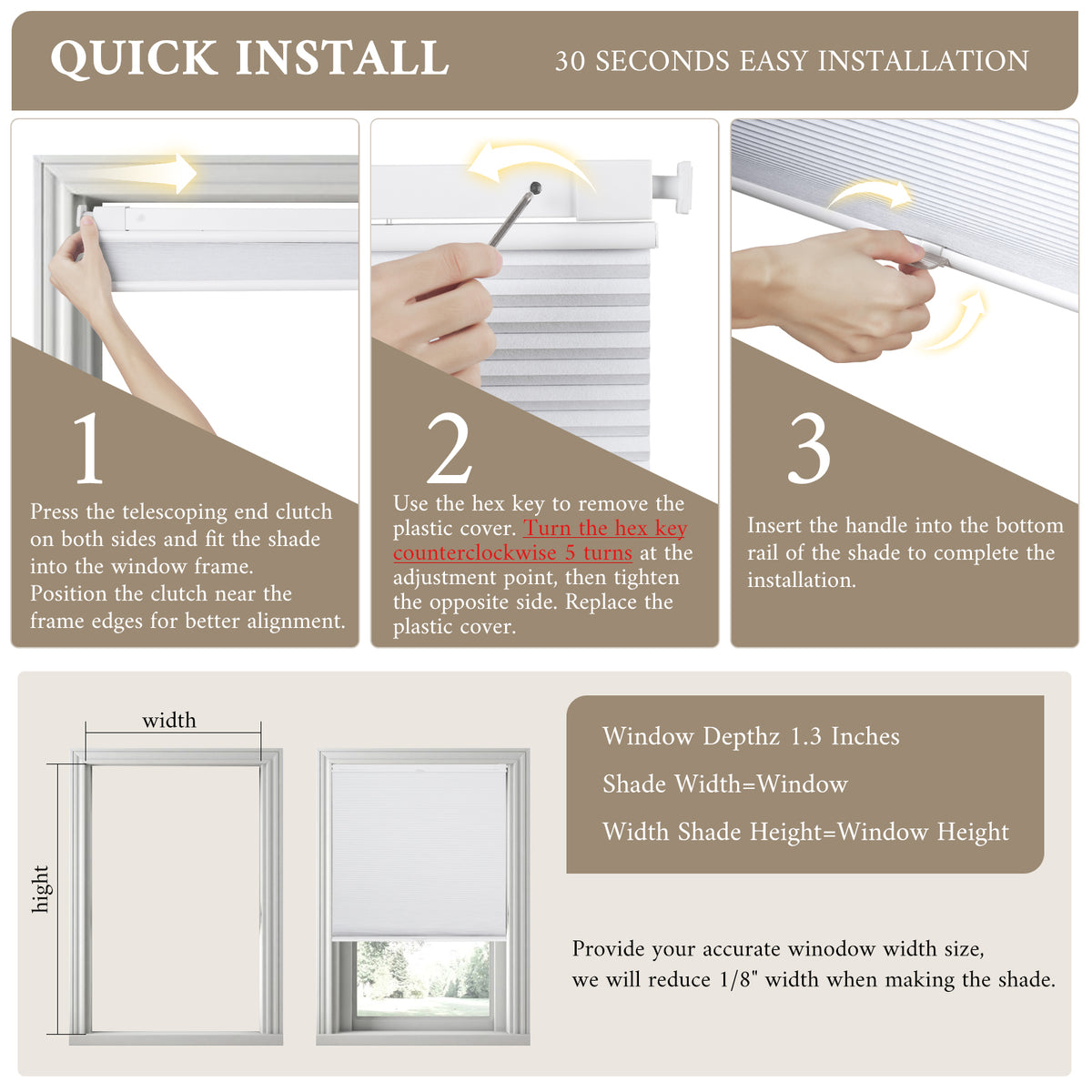 QUICK INSTALL

30 SECONDS EASY INSTALLATION

1

Press the telescoping end clutch on both sides and fit the shade into the window frame. Position the clutch near the frame edges for better alignment.

2

Use the hex key to remove the plastic cover. Turn the hex key counterclockwise 5 turns at the adjustment point, then tighten the opposite side. Replace the plastic cover.

3

Insert the handle into the bottom rail of the shade to complete the installation.

width

hight

Window Depthz 1.3 Inches

Shade Width=Window

Width Shade Height=Window Height

Provide your accurate winodow width size, we will reduce 1/8" width when making the shade.